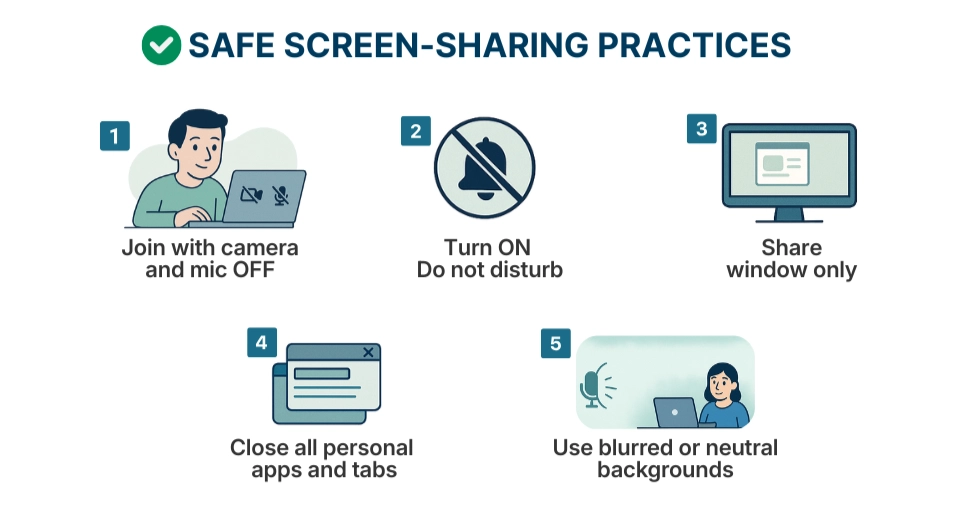 SAFE SCREEN-SHARING PRACTICES

1
Join with camera and mic OFF

2
Turn ON
Do not disturb

3
Share window only

4
Close all personal apps and tabs

5
Use blurred or neutral backgrounds