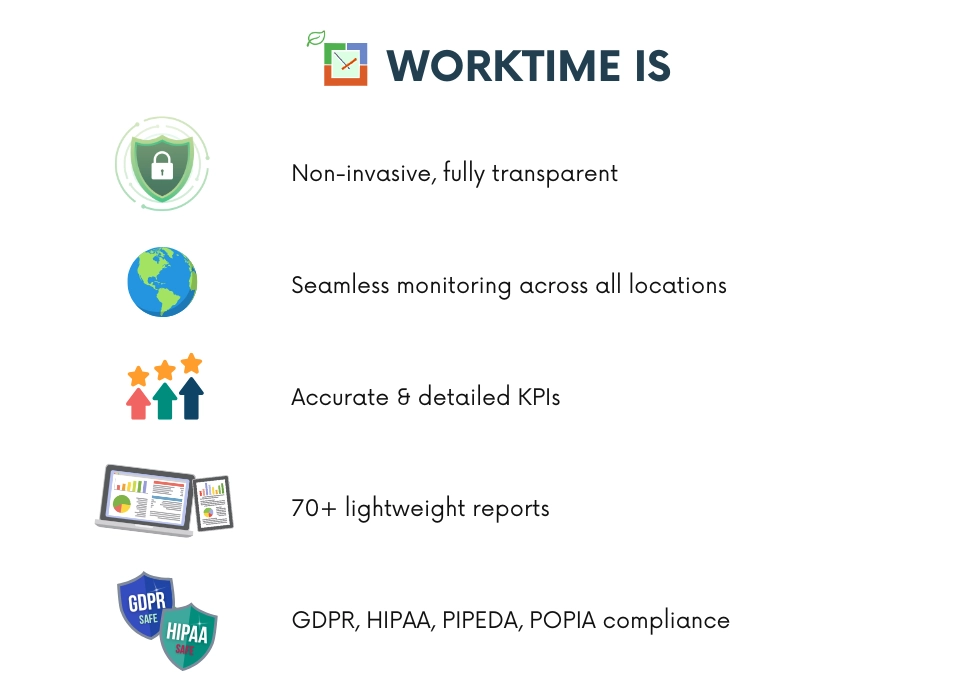 WORKTIME IS

Non-invasive, fully transparent

Seamless monitoring across all locations

Accurate & detailed KPIs

70+ lightweight reports

GDPR SAFE HIPAA SAFE

GDPR, HIPAA, PIPEDA, POPIA compliance