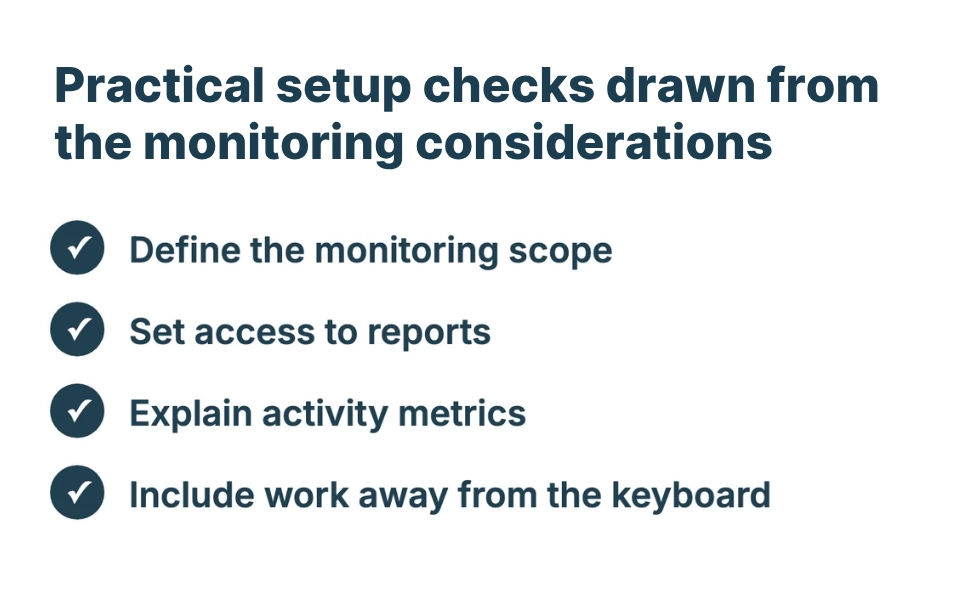 Practical setup checks drawn from the monitoring considerations

Define the monitoring scope

Set access to reports

Explain activity metrics

Include work away from the keyboard