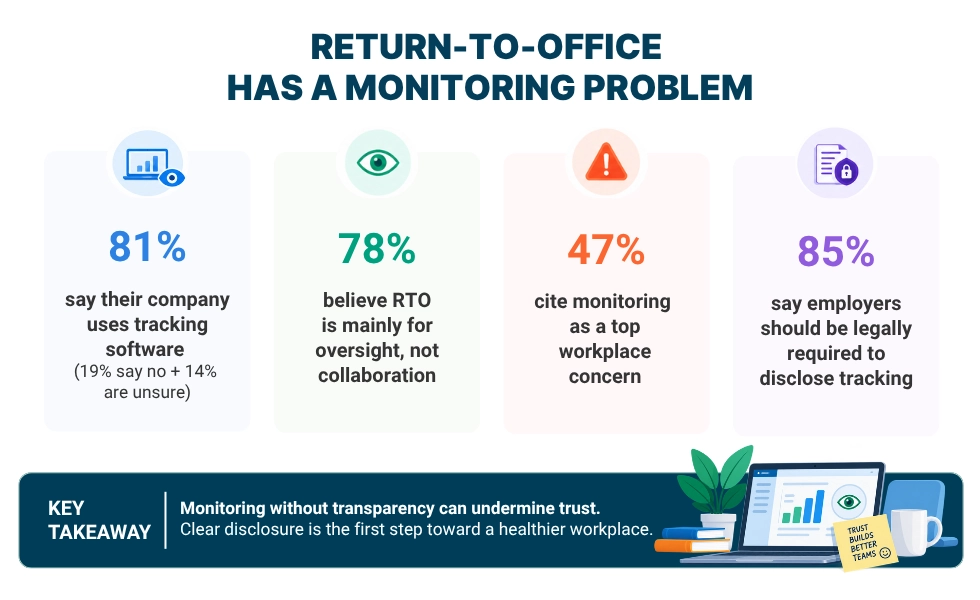 RETURN-TO-OFFICE
HAS A MONITORING PROBLEM

81%

say their company uses tracking software
(19% say no + 14% are unsure)

78%

believe RTO is mainly for oversight, not collaboration

47%

cite monitoring as a top workplace concern

85%

say employers should be legally required to disclose tracking

KEY TAKEAWAY

Monitoring without transparency can undermine trust.
Clear disclosure is the first step toward a healthier workplace.

TRUST BUILDS BETTER TEAMS