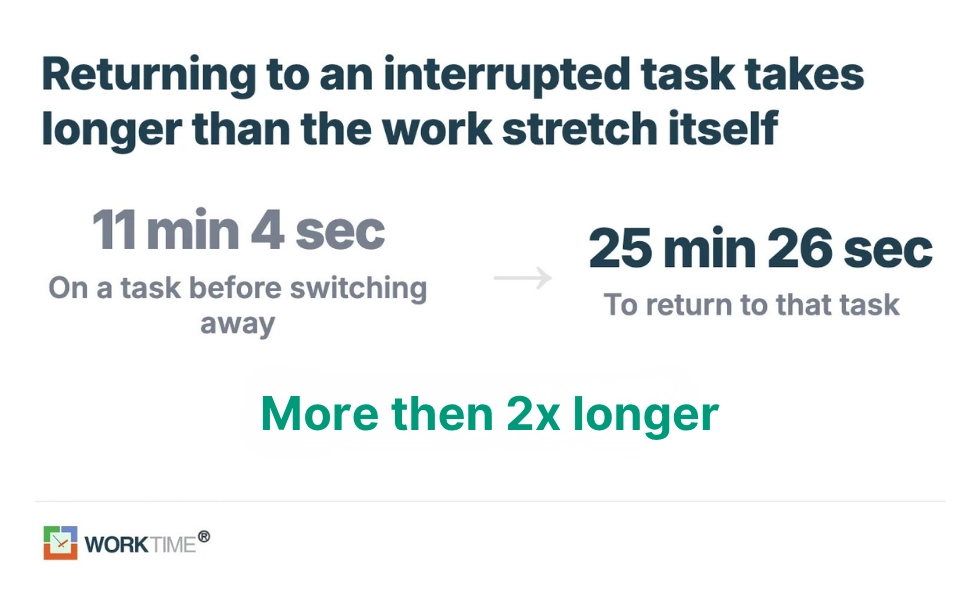 Returning to an interrupted task takes longer than the work stretch itself

11 min 4 sec

On a task before switching away

→

25 min 26 sec

To return to that task

More then 2x longer

WORKTIME®